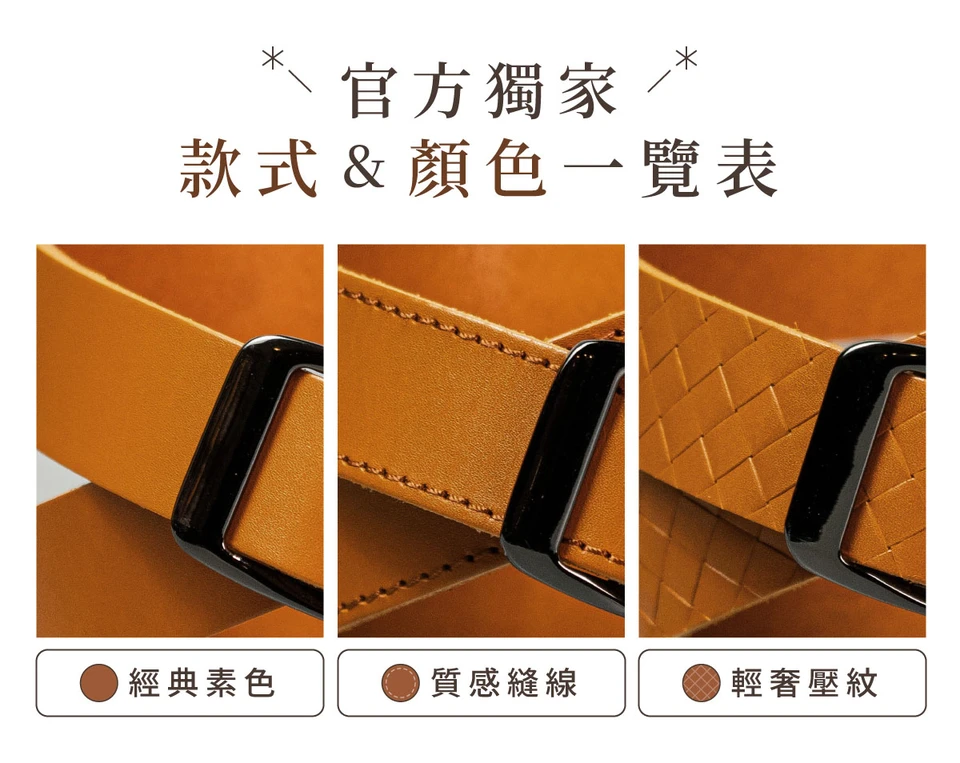 官方獨家
款式 & 顏色一覽表

經典素色

質感縫線

輕奢壓紋