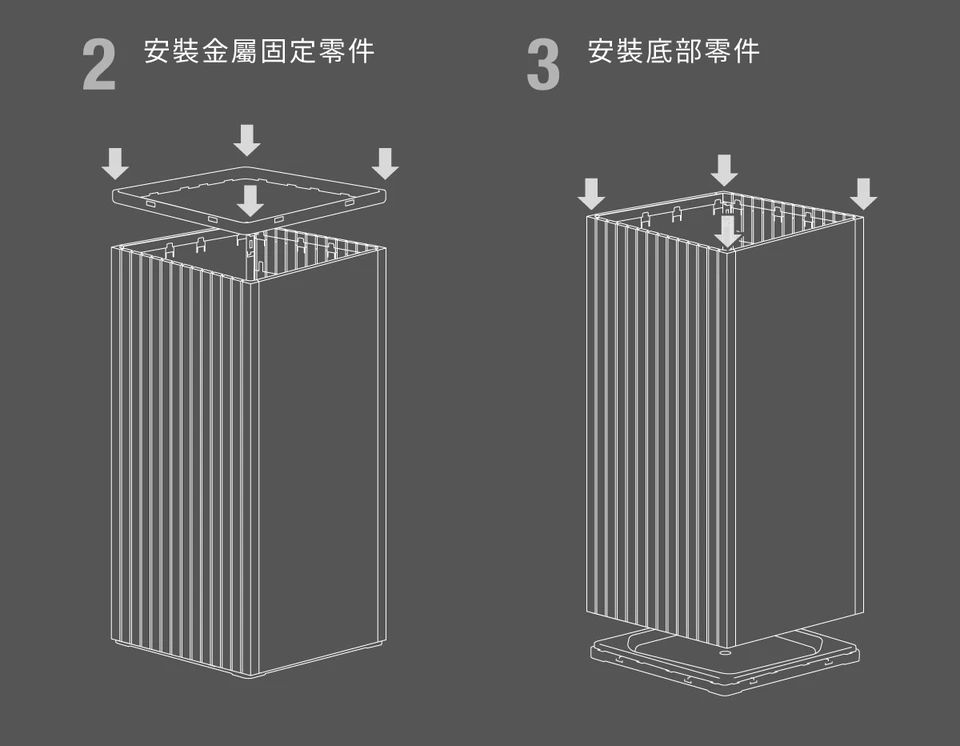 2 安裝金屬固定零件

3 安裝底部零件