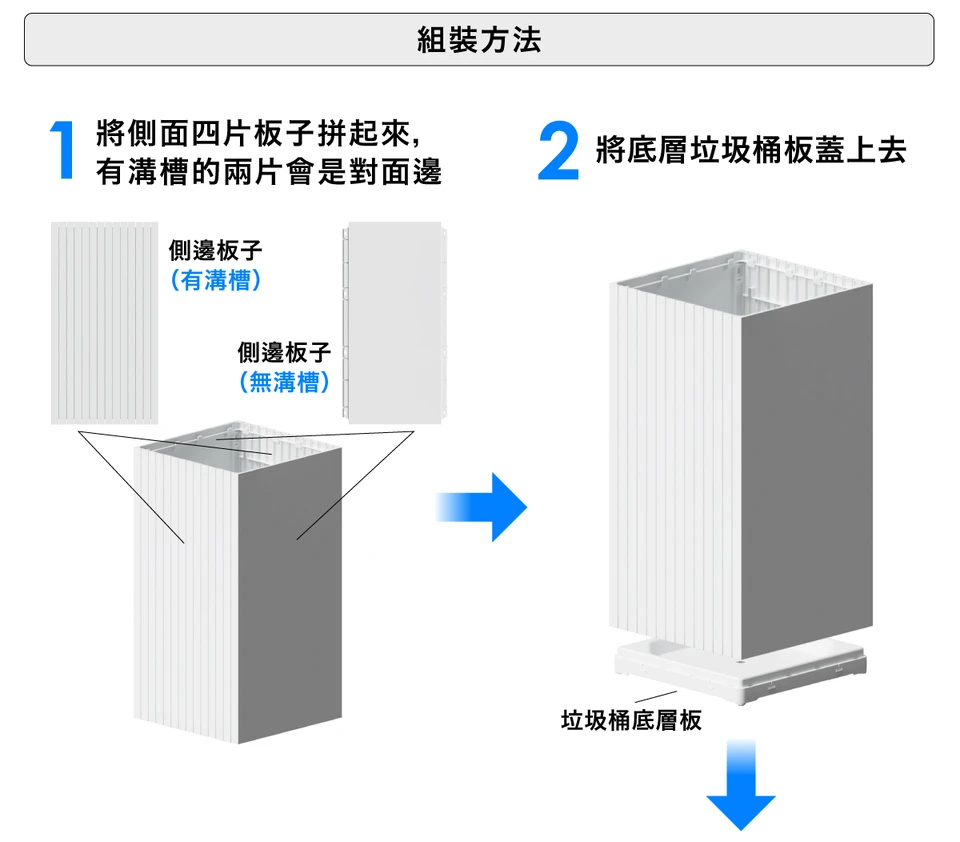 組裝方法

1 將側面四片板子拼起來,
有溝槽的兩片會是對面邊

側邊板子
(有溝槽)

側邊板子
(無溝槽)

2 將底層垃圾桶板蓋上去

垃圾桶底層板