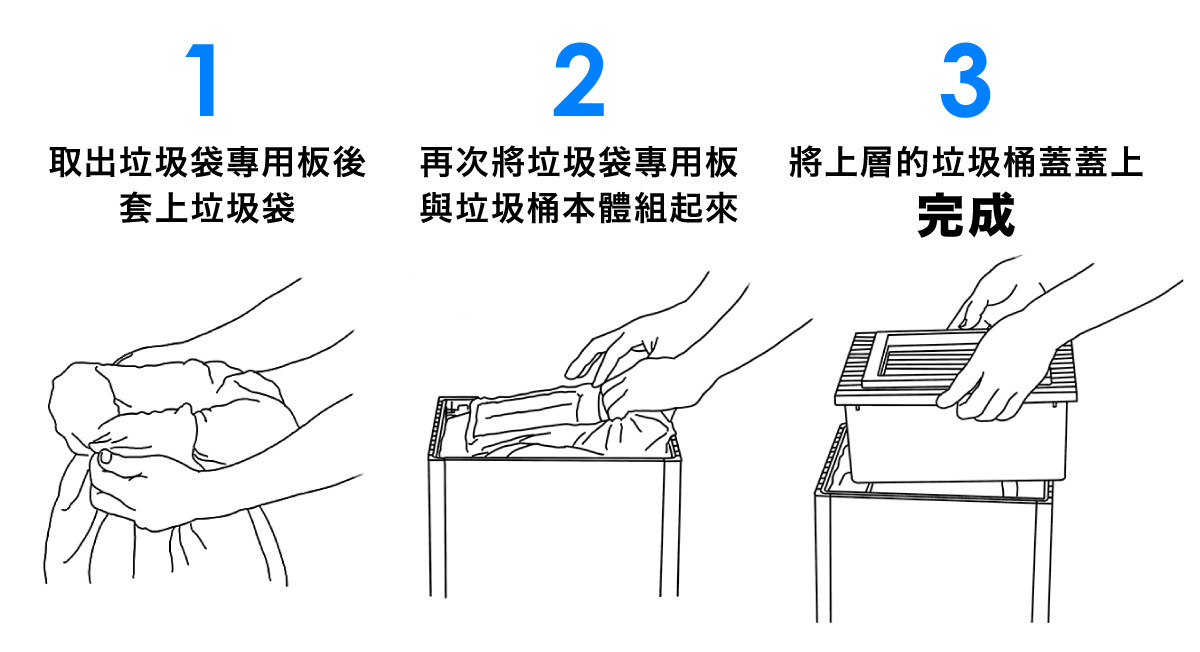 1

取出垃圾袋專用板後套上垃圾袋

2

再次將垃圾袋專用板與垃圾桶本體組起來

3

將上層的垃圾桶蓋蓋上

完成