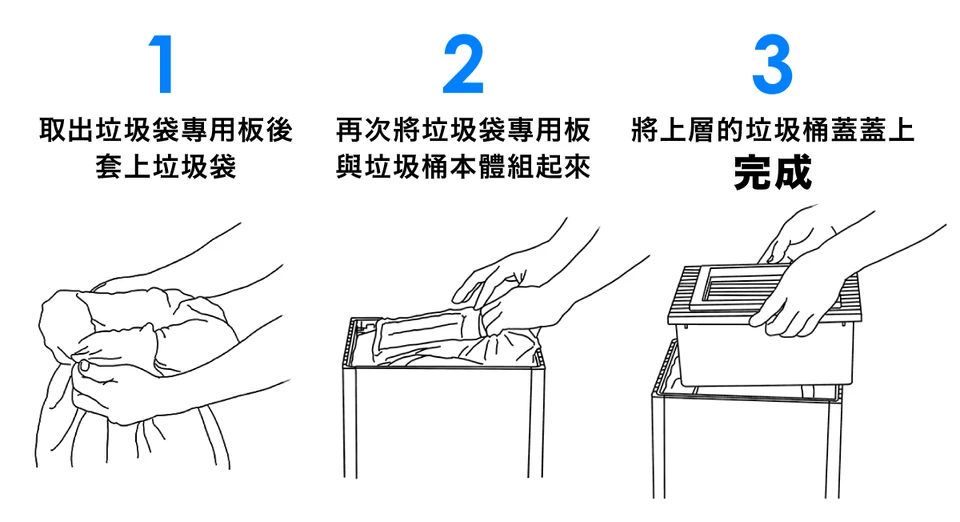 1

取出垃圾袋專用板後套上垃圾袋

2

再次將垃圾袋專用板與垃圾桶本體組起來

3

將上層的垃圾桶蓋蓋上

完成